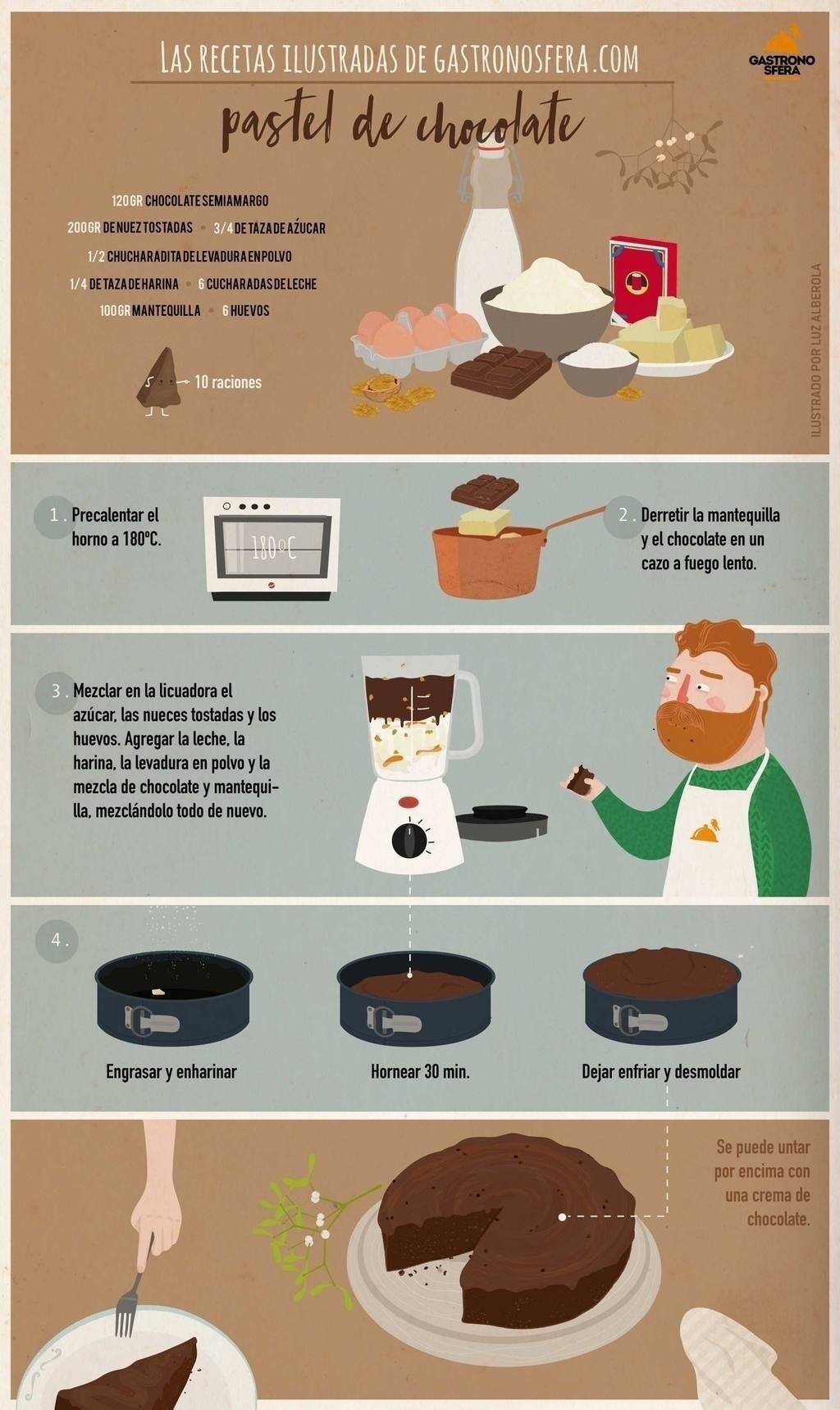 LAS RECETAS ILUSTRADAS DE GASTRONOSFERA.COM

GASTRONO SFERA

pastel de chocolate

120 GR CHOCOLATE SEMIAMARGO
200 GR DE NUEZ TOSTADAS • 3/4 DE TAZA DE AZÚCAR
1/2 CHUCHARADITA DE LEVADURA EN POLVO
1/4 DE TAZA DE HARINA • 6 CUCHARADAS DE LECHE
100 GR MANTEQUILLA • 6 HUEVOS

10 raciones

ILUSTRADO POR LUZ ALBEROLA

1. Precalentar el horno a 180ºC.

180ºC

2. Derretir la mantequilla y el chocolate en un cazo a fuego lento.

3. Mezclar en la licuadora el azúcar, las nueces tostadas y los huevos. Agregar la leche, la harina, la levadura en polvo y la mezcla de chocolate y mantequilla, mezclándolo todo de nuevo.

4.

Engrasar y enharinar

Hornear 30 min.

Dejar enfriar y desmoldar

Se puede untar por encima con una crema de chocolate.